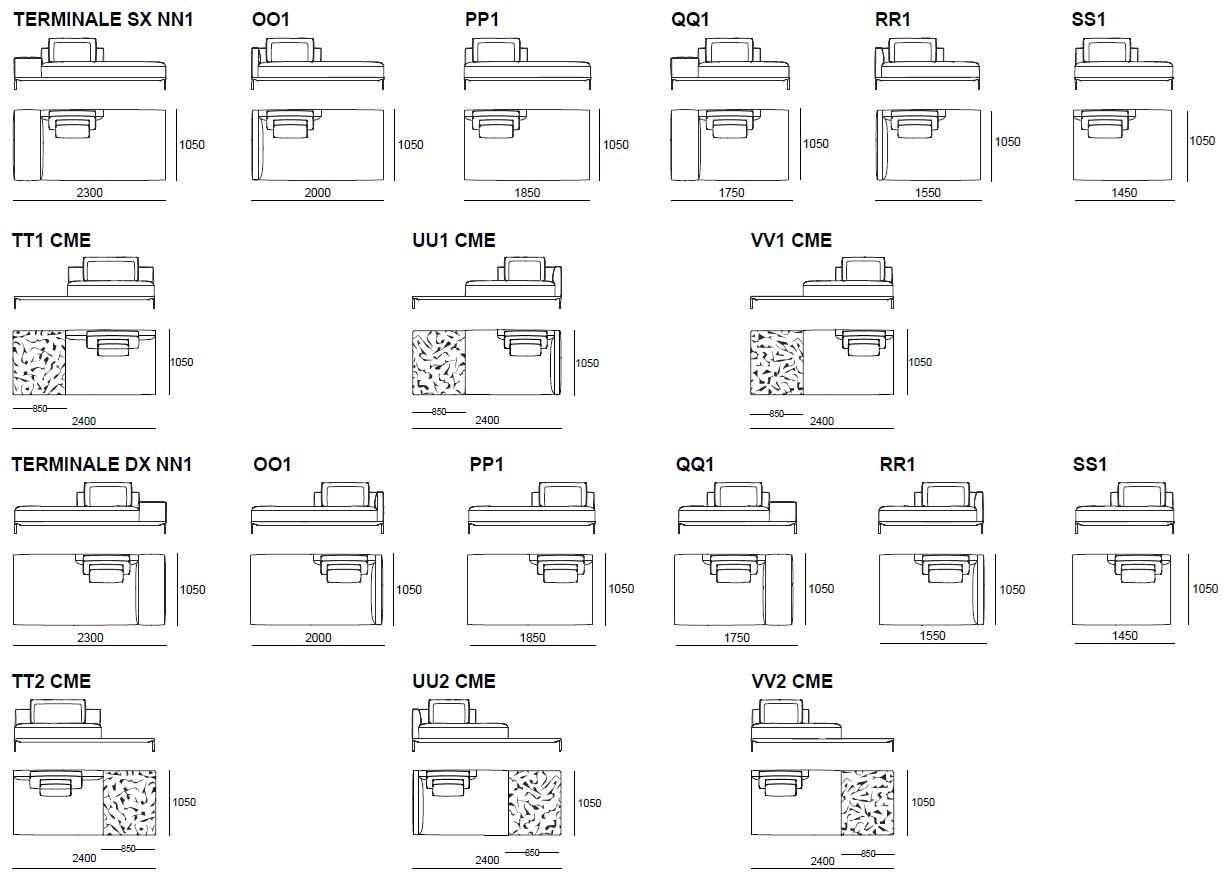 TERMINALE SX NN1

1050

2300

OO1

1050

2000

PP1

1050

1850

QQ1

1050

1750

RR1

1050

1550

SS1

1050

1450

TT1 CME

1050

850

2400

UU1 CME

1050

850

2400

VV1 CME

1050

850

2400

TERMINALE DX NN1

1050

2300

OO1

1050

2000

PP1

1050

1850

QQ1

1050

1750

RR1

1050

1550

SS1

1050

1450

TT2 CME

1050

850

2400

UU2 CME

1050

850

2400

VV2 CME

1050

850

2400