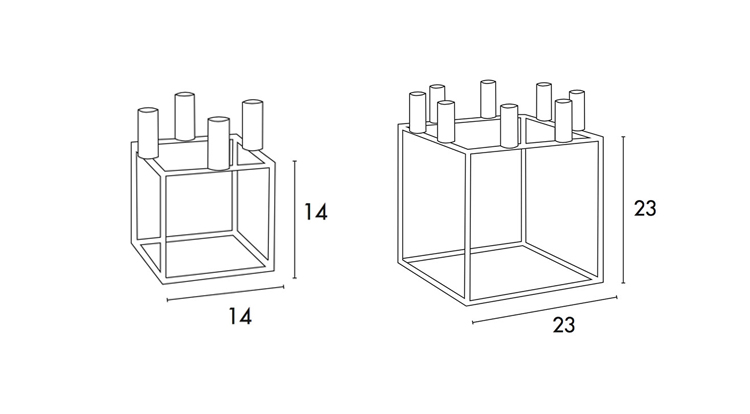 14

14

23

23